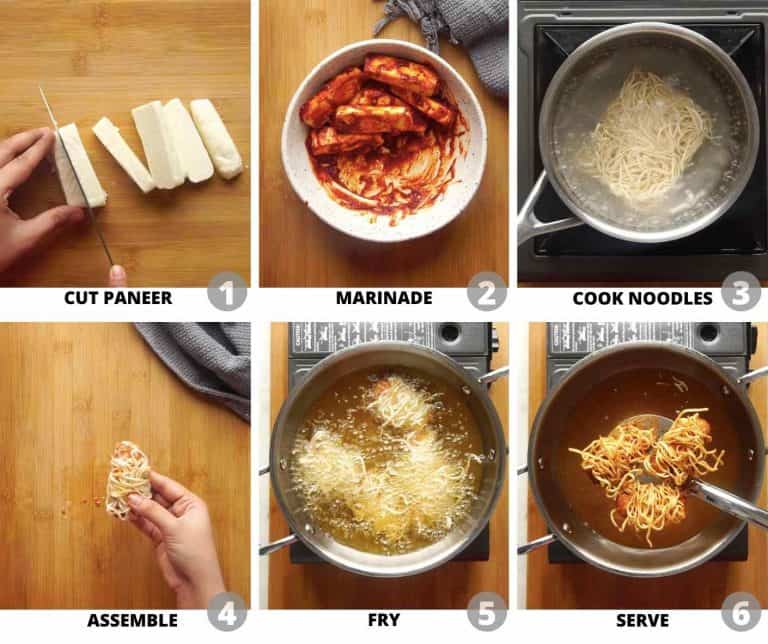 CUT PANEER 1

MARINADE 2

COOK NOODLES 3

ASSEMBLE 4

FRY 5

SERVE 6