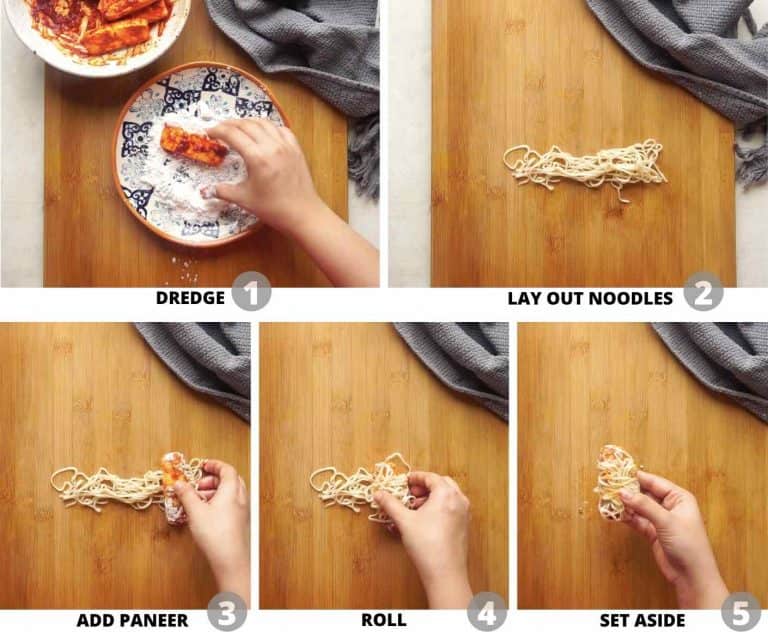 DREDGE 1

LAY OUT NOODLES 2

ADD PANEER 3

ROLL 4

SET ASIDE 5