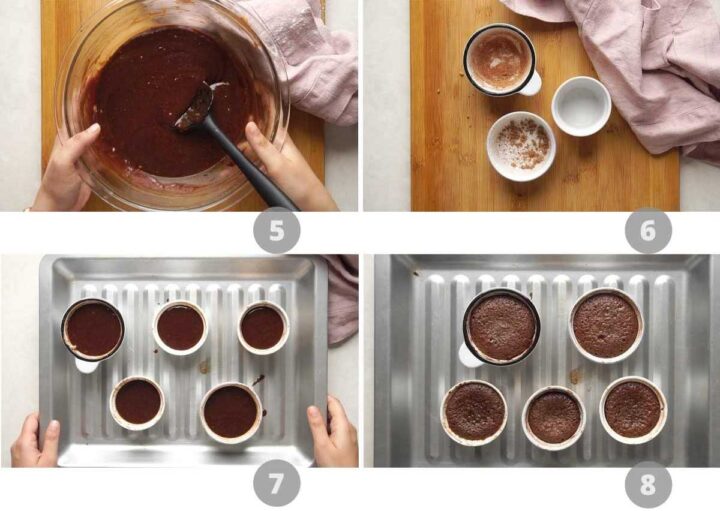 5

6

7

8