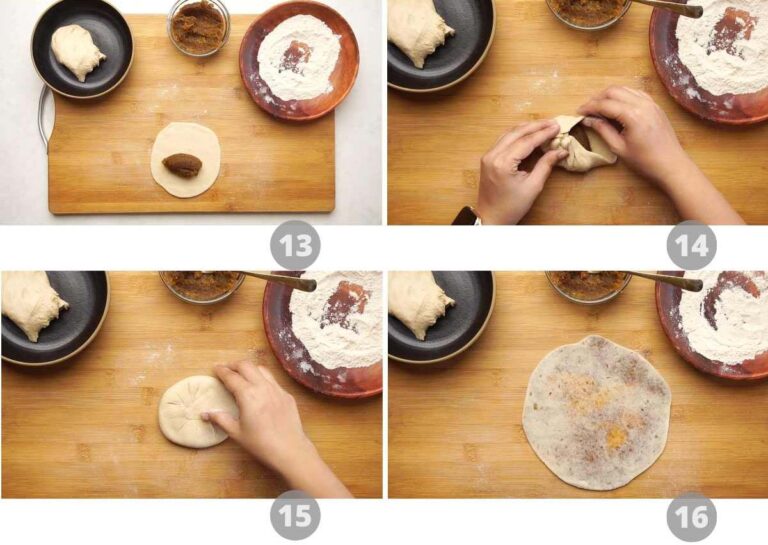 13

14

15

16