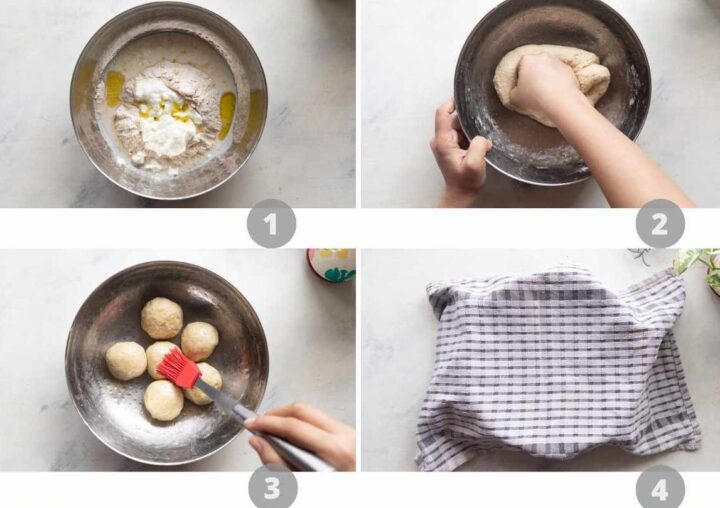 1
2
3
4