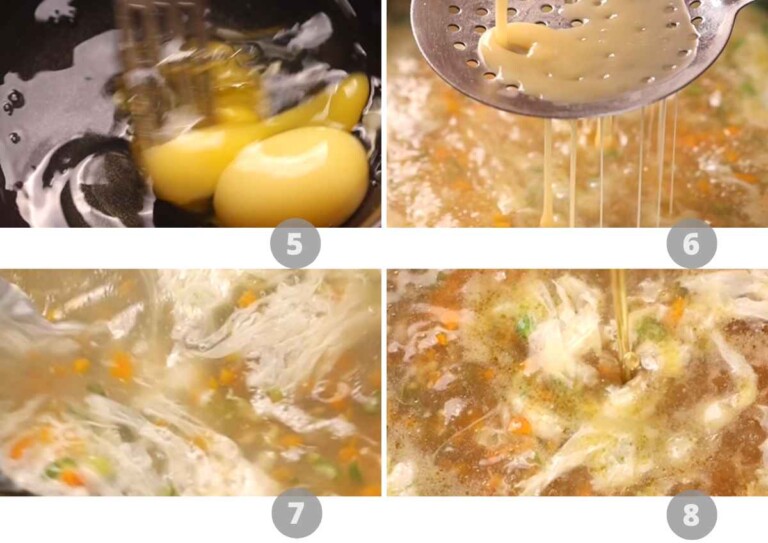 5

6

7

8